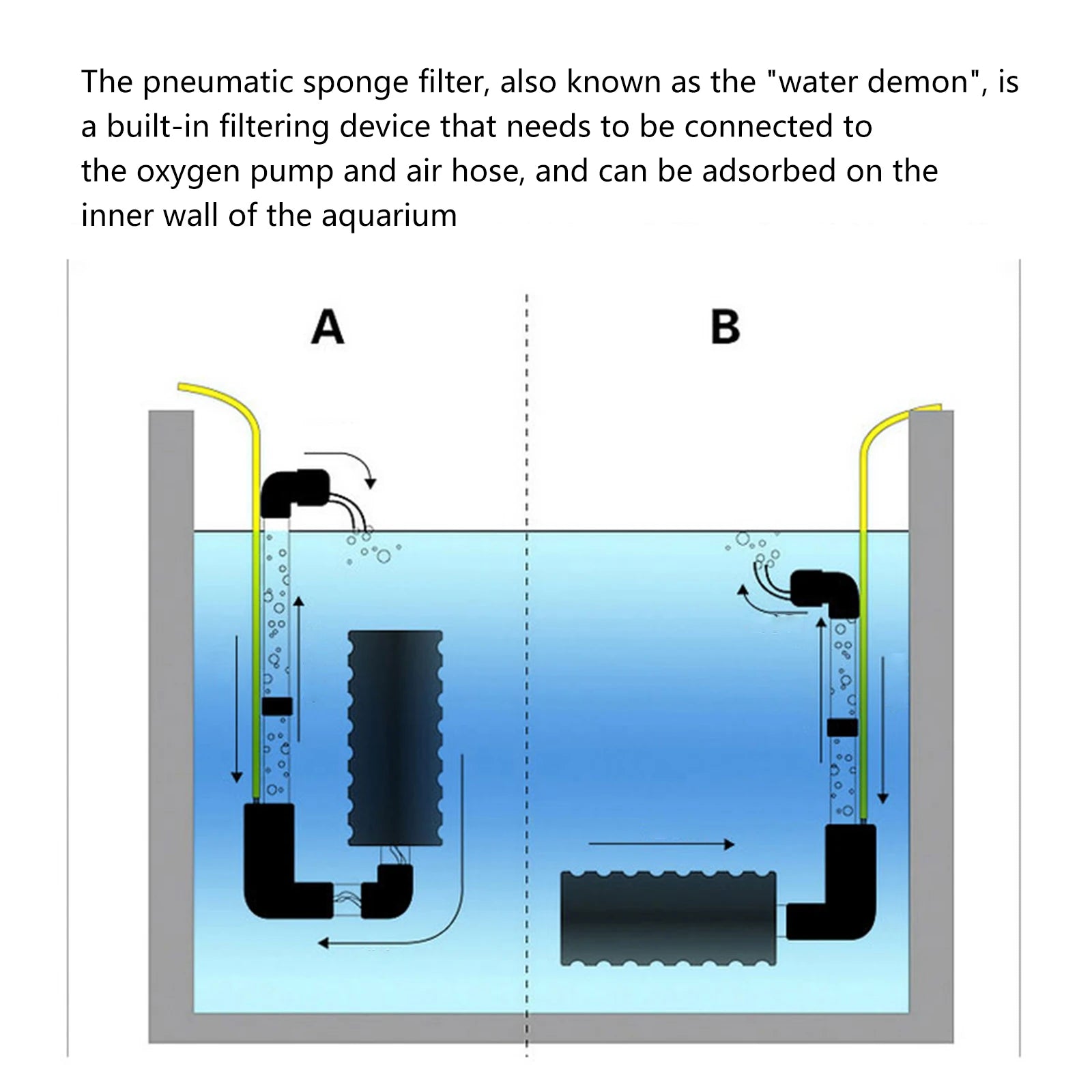 The pneumatic sponge filter, also known as the "water demon", is a built-in filtering device that needs to be connected to the oxygen pump and air hose, and can be adsorbed on the inner wall of the aquarium

A

B