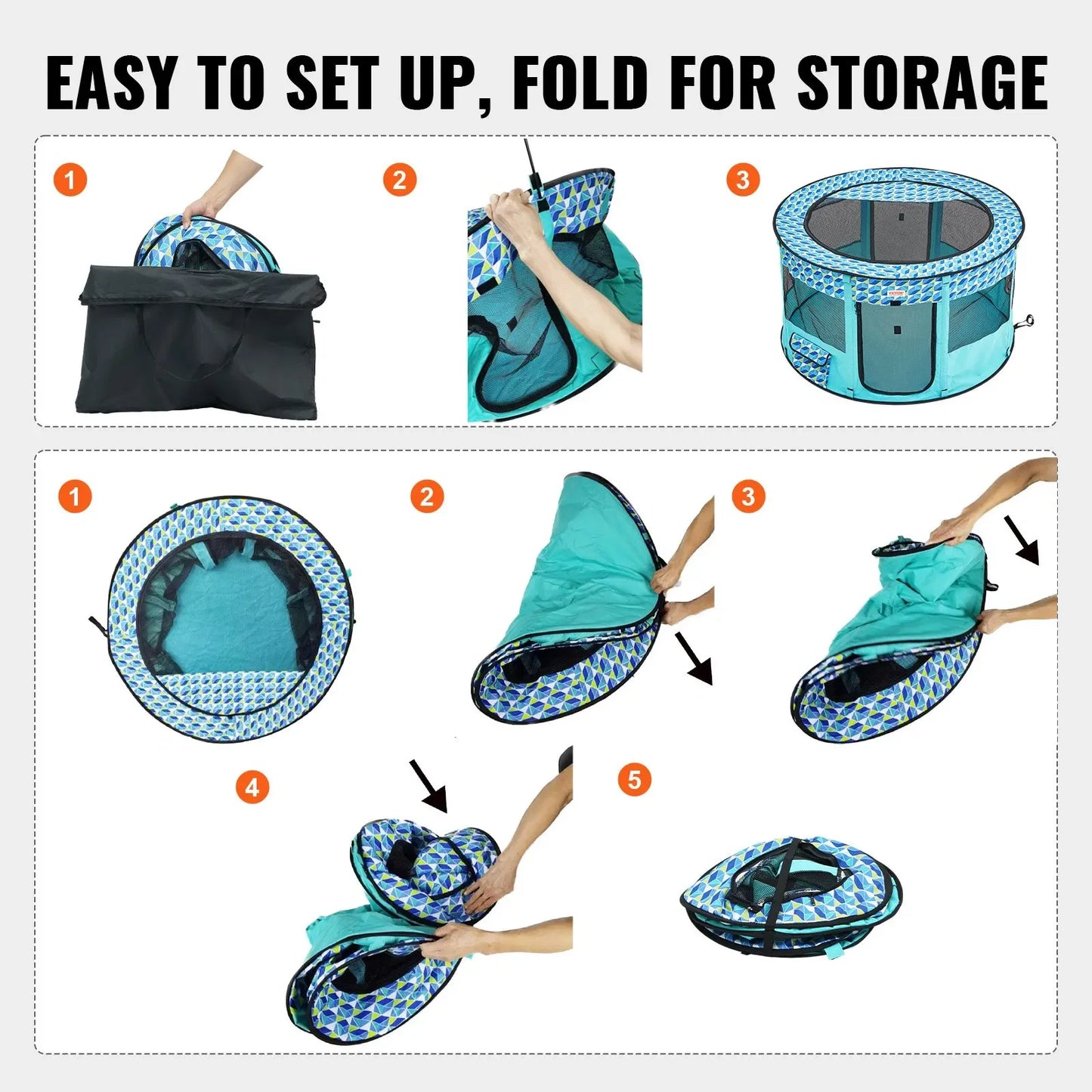 EASY TO SET UP, FOLD FOR STORAGE

1

2

3

1

2

3

4

5