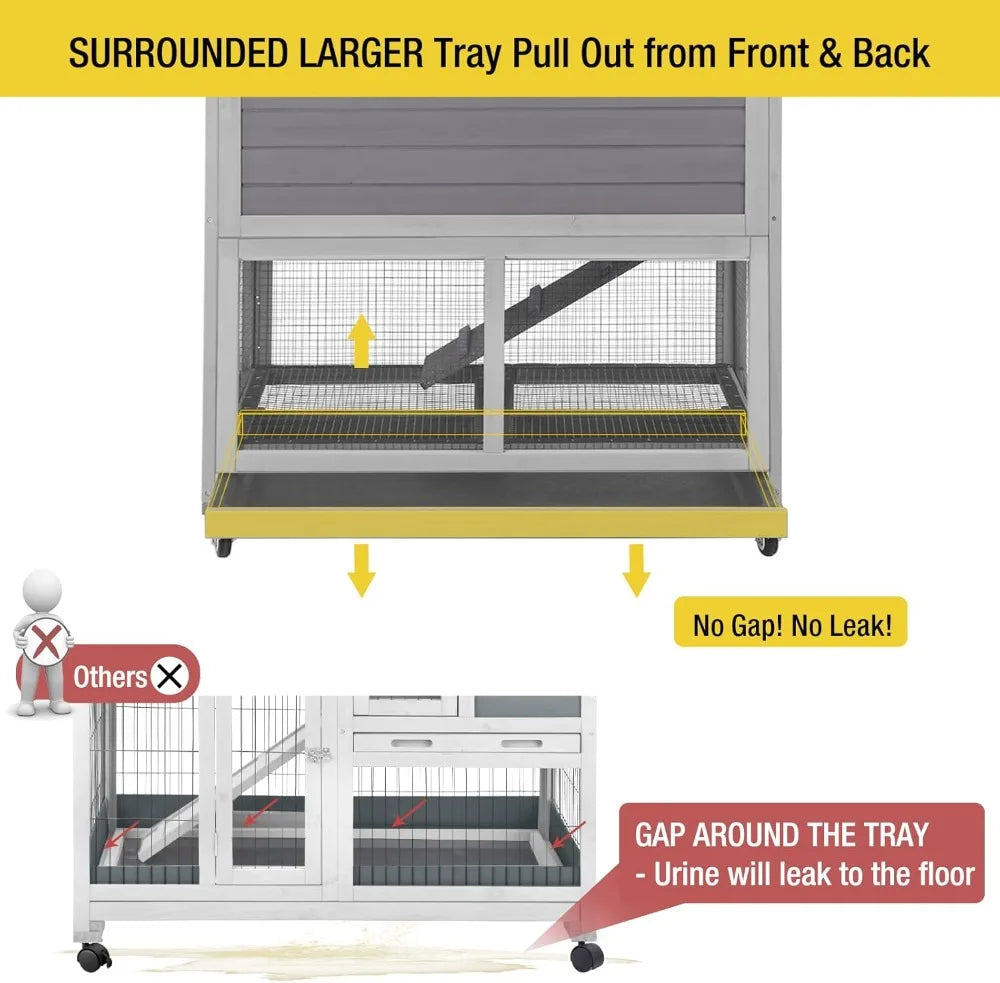 SURROUNDED LARGER Tray Pull Out from Front & Back

No Gap! No Leak!

Others

GAP AROUND THE TRAY
- Urine will leak to the floor