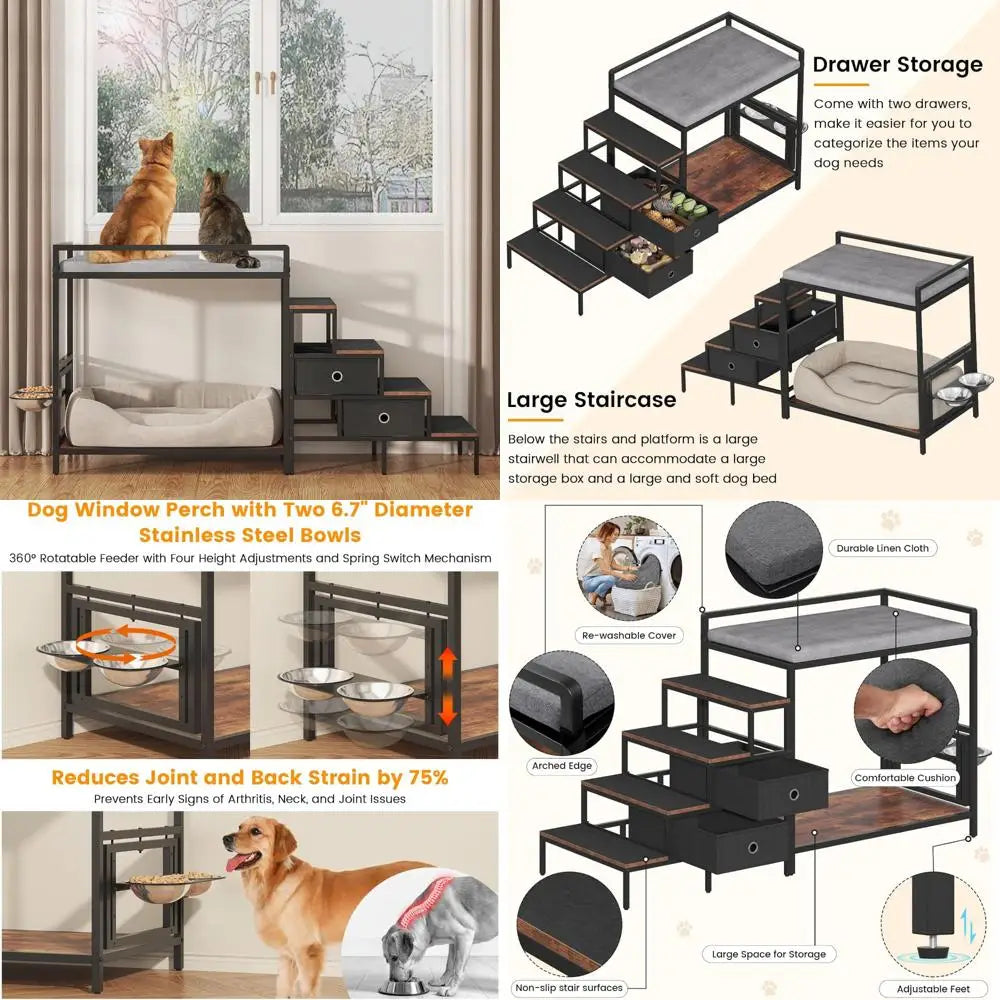 Drawer Storage

Come with two drawers, make it easier for you to categorize the items your dog needs

Large Staircase

Below the stairs and platform is a large stairwell that can accommodate a large storage box and a large and soft dog bed

Dog Window Perch with Two 6.7" Diameter Stainless Steel Bowls

360° Rotatable Feeder with Four Height Adjustments and Spring Switch Mechanism

Reduces Joint and Back Strain by 75%

Prevents Early Signs of Arthritis, Neck, and Joint Issues

Durable Linen Cloth

Re-washable Cover

Arched Edge

Comfortable Cushion

Large Space for Storage

Non-slip stair surfaces

Adjustable Feet