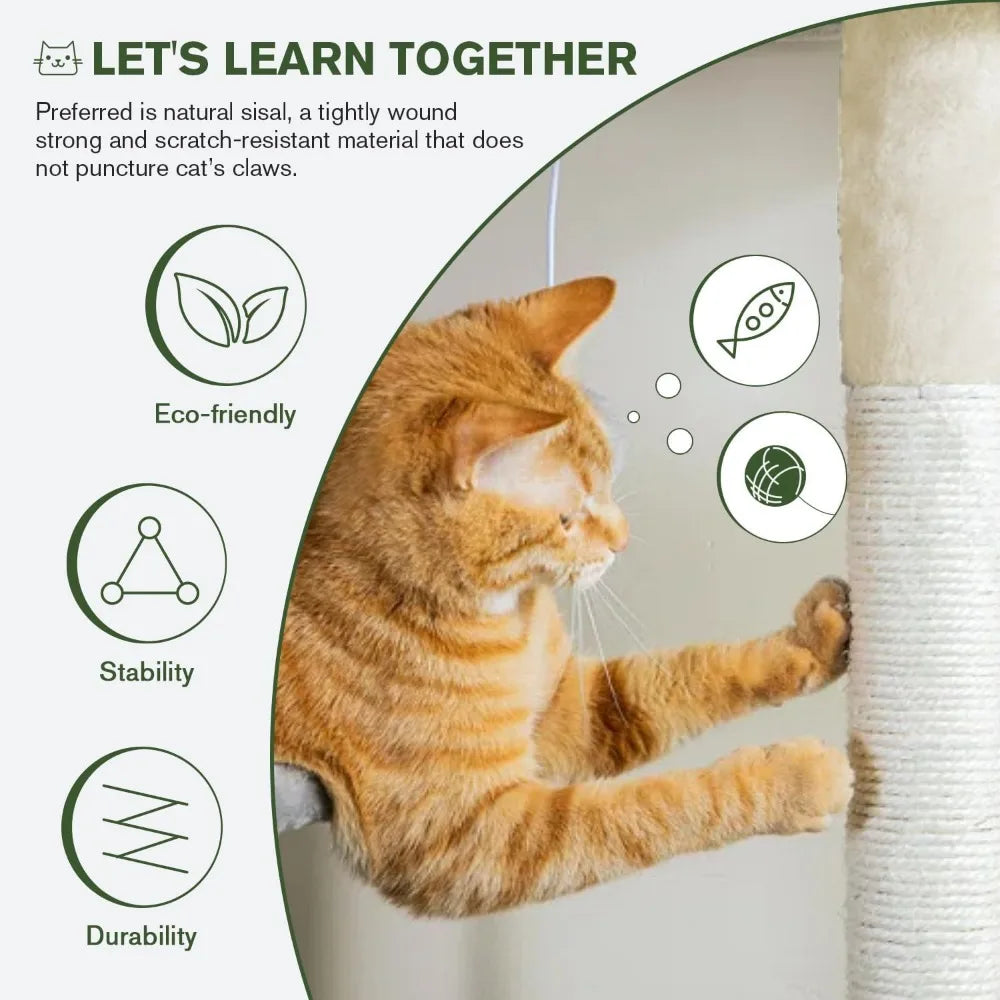 LET'S LEARN TOGETHER

Preferred is natural sisal, a tightly wound strong and scratch-resistant material that does not puncture cat's claws.

Eco-friendly

Stability

Durability