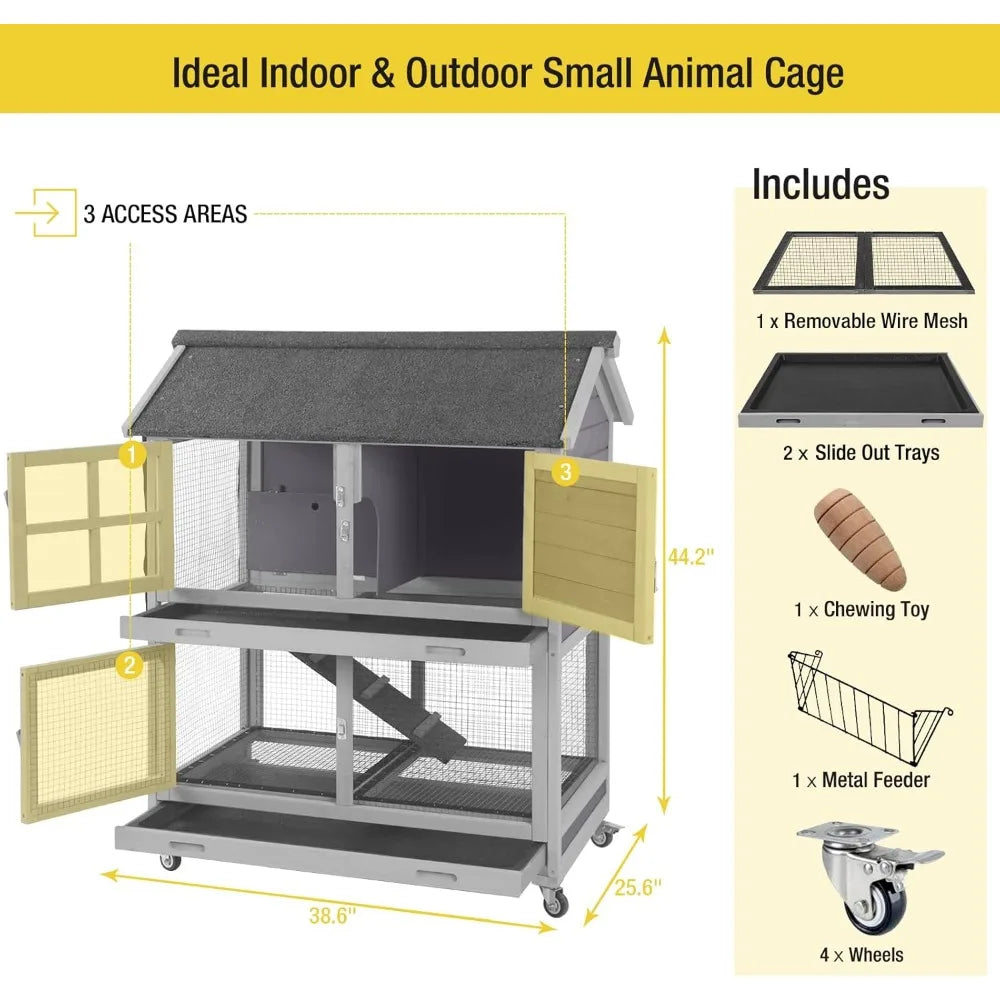 Ideal Indoor & Outdoor Small Animal Cage

3 ACCESS AREAS

1

2

3

44.2"

25.6"

38.6"

Includes

1 x Removable Wire Mesh

2 x Slide Out Trays

1 x Chewing Toy

1 x Metal Feeder

4 x Wheels