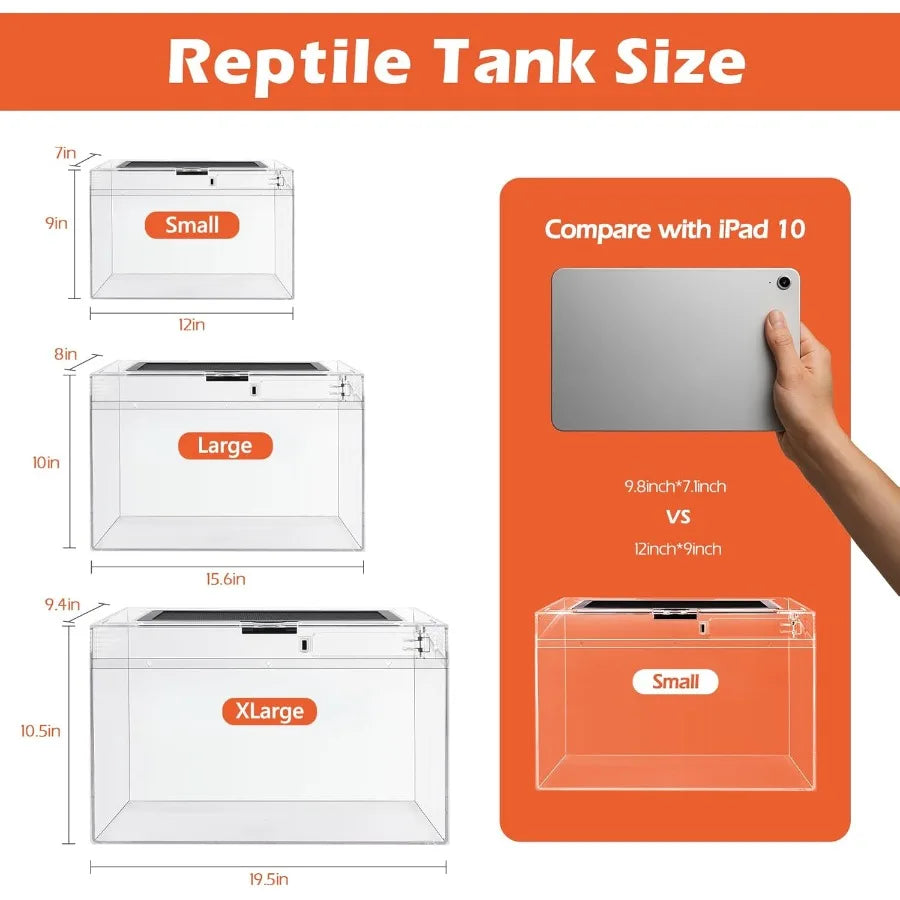 Reptile Tank Size

7in
9in
Small
12in

8in
10in
Large
15.6in

9.4in
10.5in
XLarge
19.5in

Compare with iPad 10

9.8inch*7.1inch
VS
12inch*9inch

Small