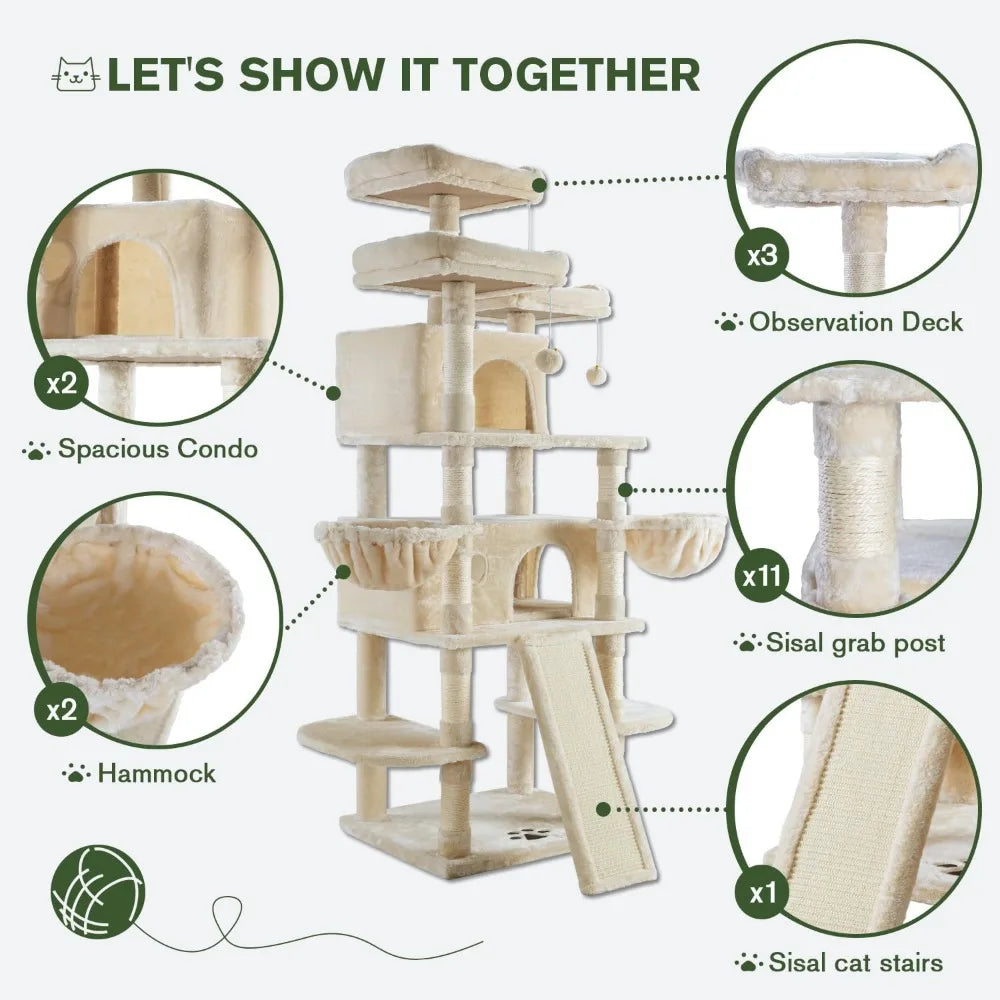 LET'S SHOW IT TOGETHER

x2
Spacious Condo

x2
Hammock

x3
Observation Deck

x11
Sisal grab post

x1
Sisal cat stairs