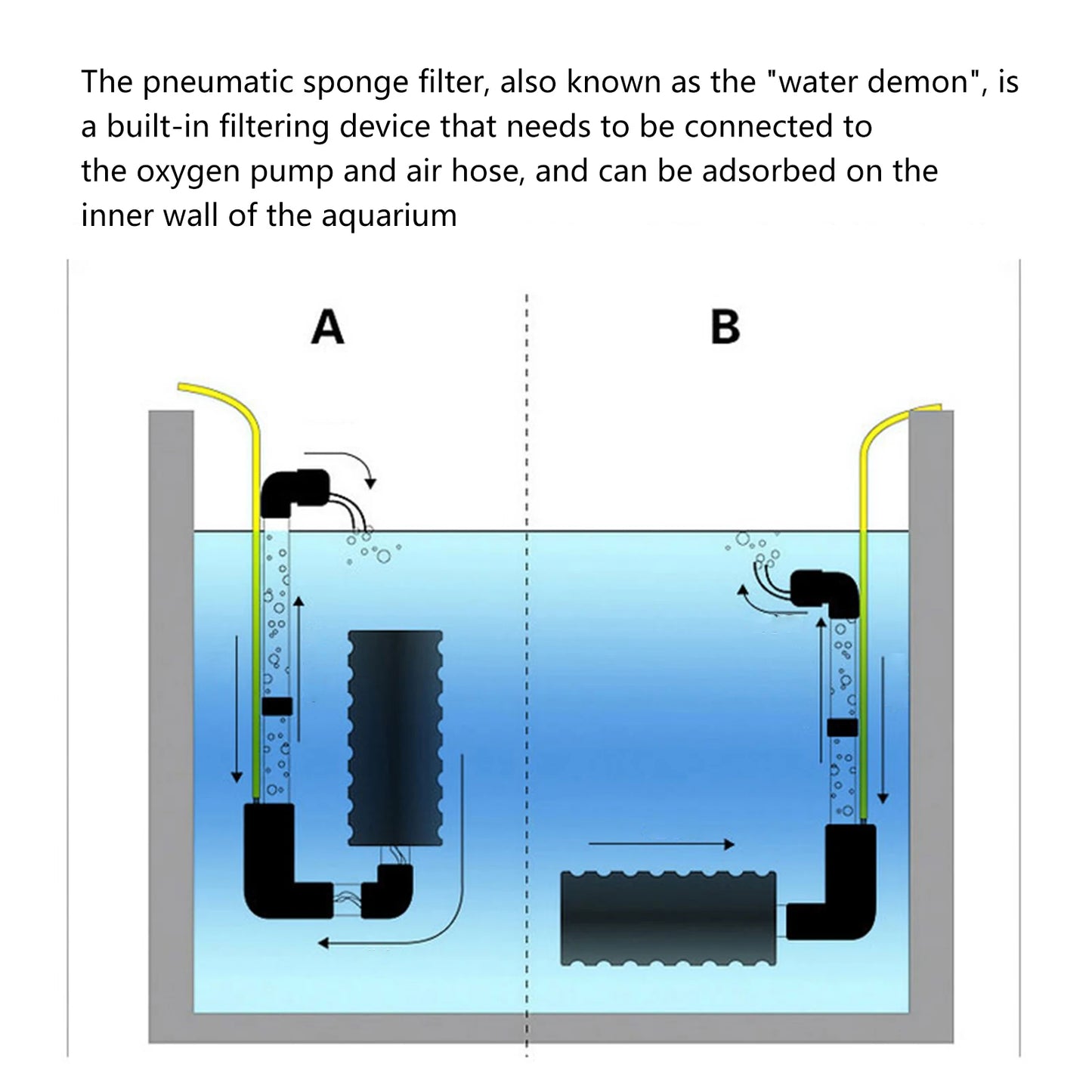 The pneumatic sponge filter, also known as the "water demon", is a built-in filtering device that needs to be connected to the oxygen pump and air hose, and can be adsorbed on the inner wall of the aquarium

A

B