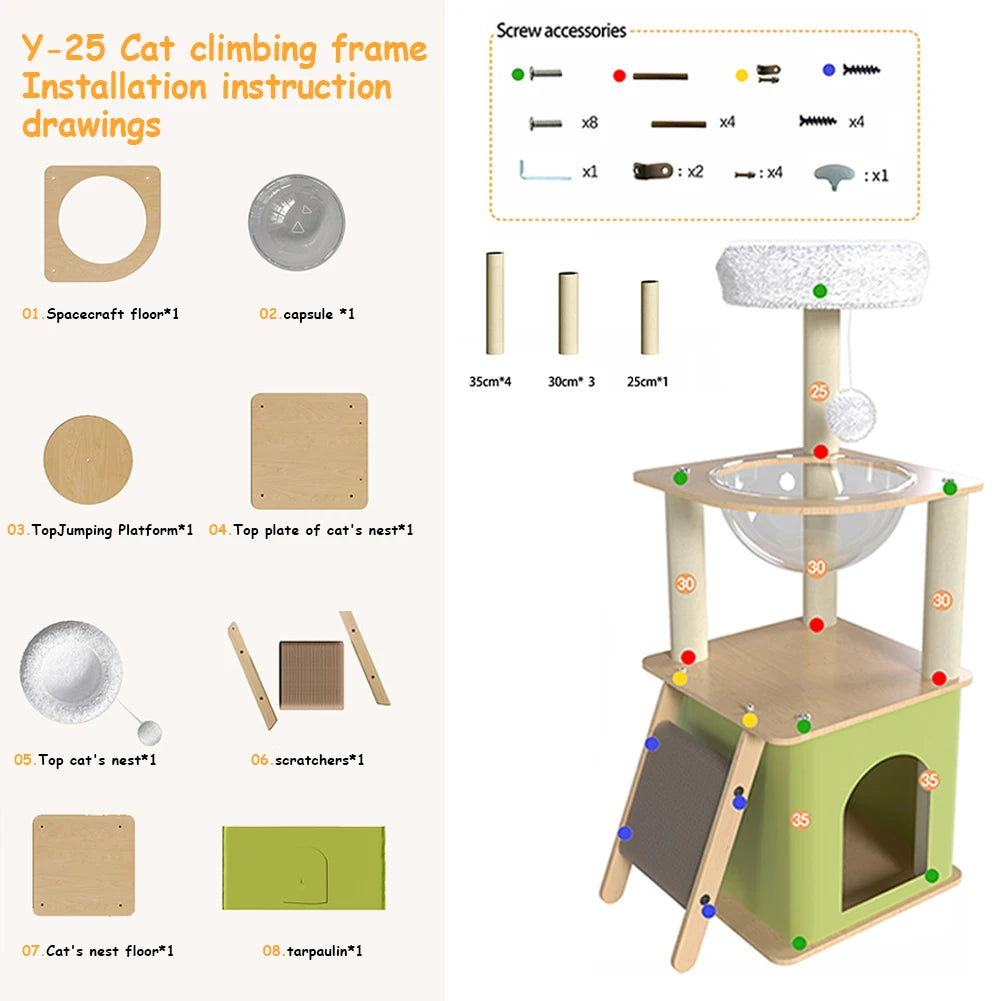 Y-25 Cat climbing frame Installation instruction drawings

01.Spacecraft floor*1
02.capsule *1
03.TopJumping Platform*1
04.Top plate of cat's nest*1
05.Top cat's nest*1
06.scratchers*1
07.Cat's nest floor*1
08.tarpaulin*1

Screw accessories
x8
x4
x4
x1
: x2
: x4
: x1

35cm*4
30cm* 3
25cm*1

25
30
30
30
35
35