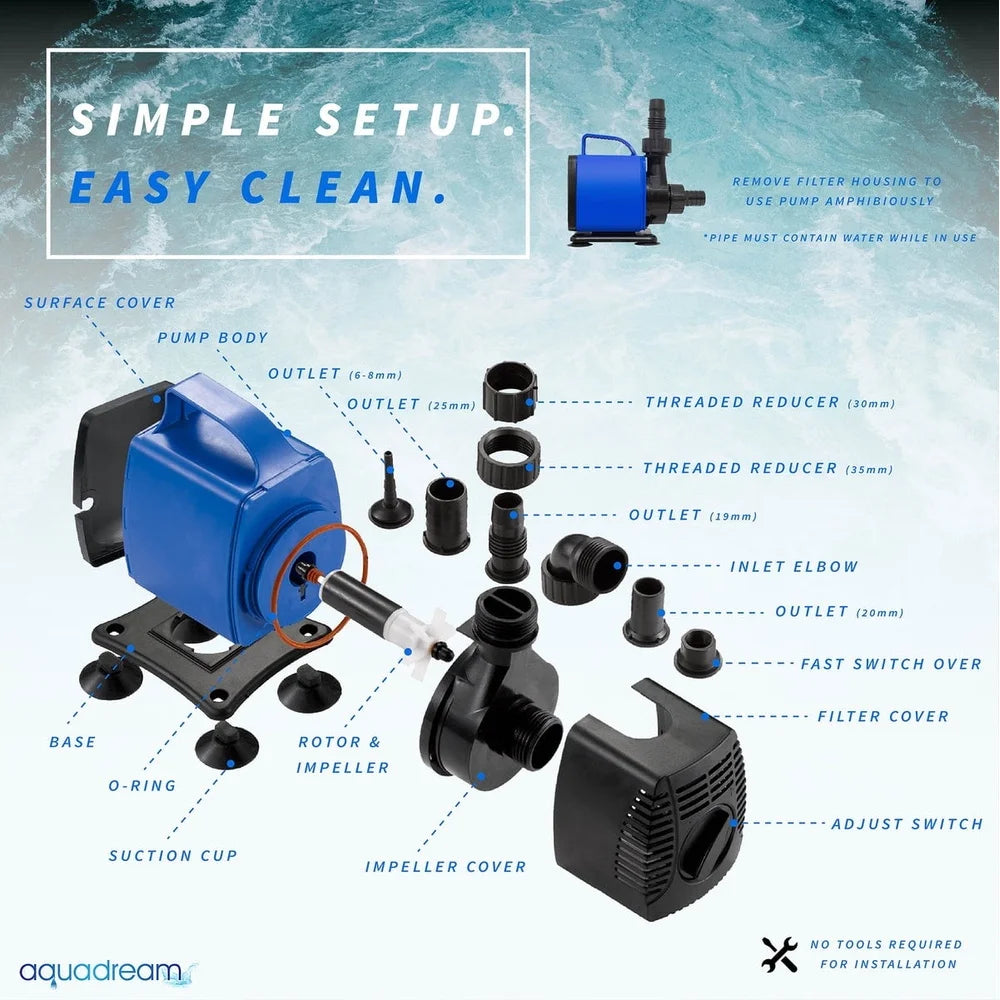 SIMPLE SETUP.
EASY CLEAN.

REMOVE FILTER HOUSING TO USE PUMP AMPHIBIOUSLY

*PIPE MUST CONTAIN WATER WHILE IN USE

SURFACE COVER

PUMP BODY

OUTLET (6-8mm)

OUTLET (25mm)

THREADED REDUCER (30mm)

THREADED REDUCER (35mm)

OUTLET (19mm)

INLET ELBOW

OUTLET (20mm)

FAST SWITCH OVER

FILTER COVER

ADJUST SWITCH

BASE

O-RING

SUCTION CUP

ROTOR & IMPELLER

IMPELLER COVER

aquadream

NO TOOLS REQUIRED FOR INSTALLATION